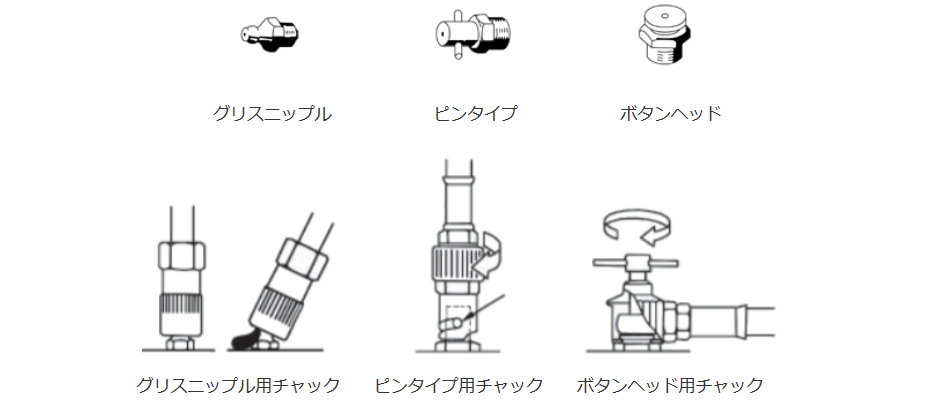 グリスニップル

ピンタイプ

ボタンヘッド

グリスニップル用チャック

ピンタイプ用チャック

ボタンヘッド用チャック